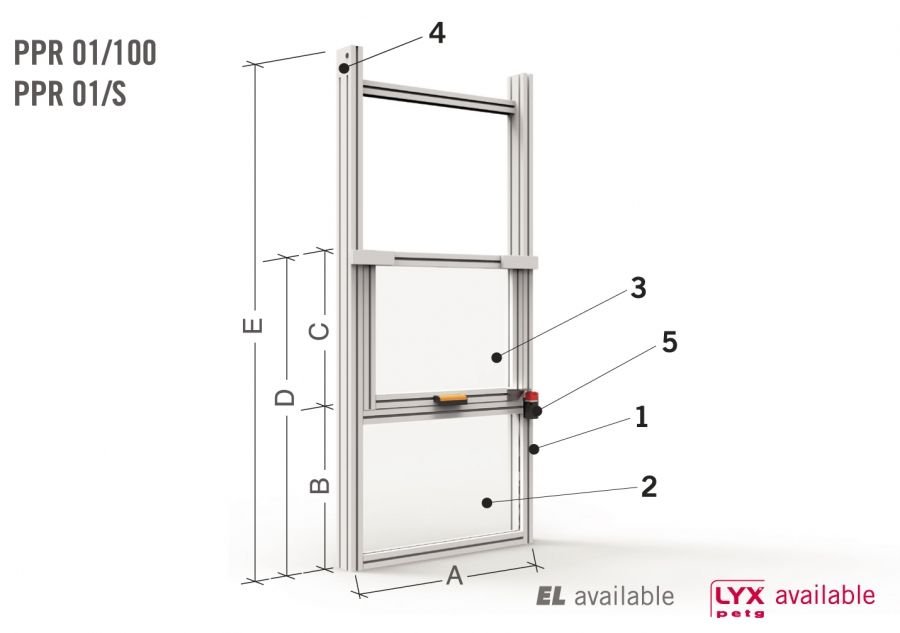 PPR 01/100
PPR 01/S

4
3
5
1
2
E
D
C
B
A

EL available

LYX petg available